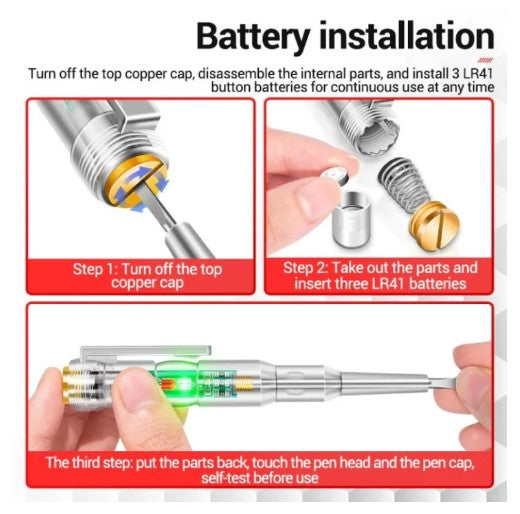 Battery installation

Turn off the top copper cap, disassemble the internal parts, and install 3 LR41 button batteries for continuous use at any time

Step 1: Turn off the top copper cap

Step 2: Take out the parts and insert three LR41 batteries

The third step: put the parts back, touch the pen head and the pen cap, self-test before use